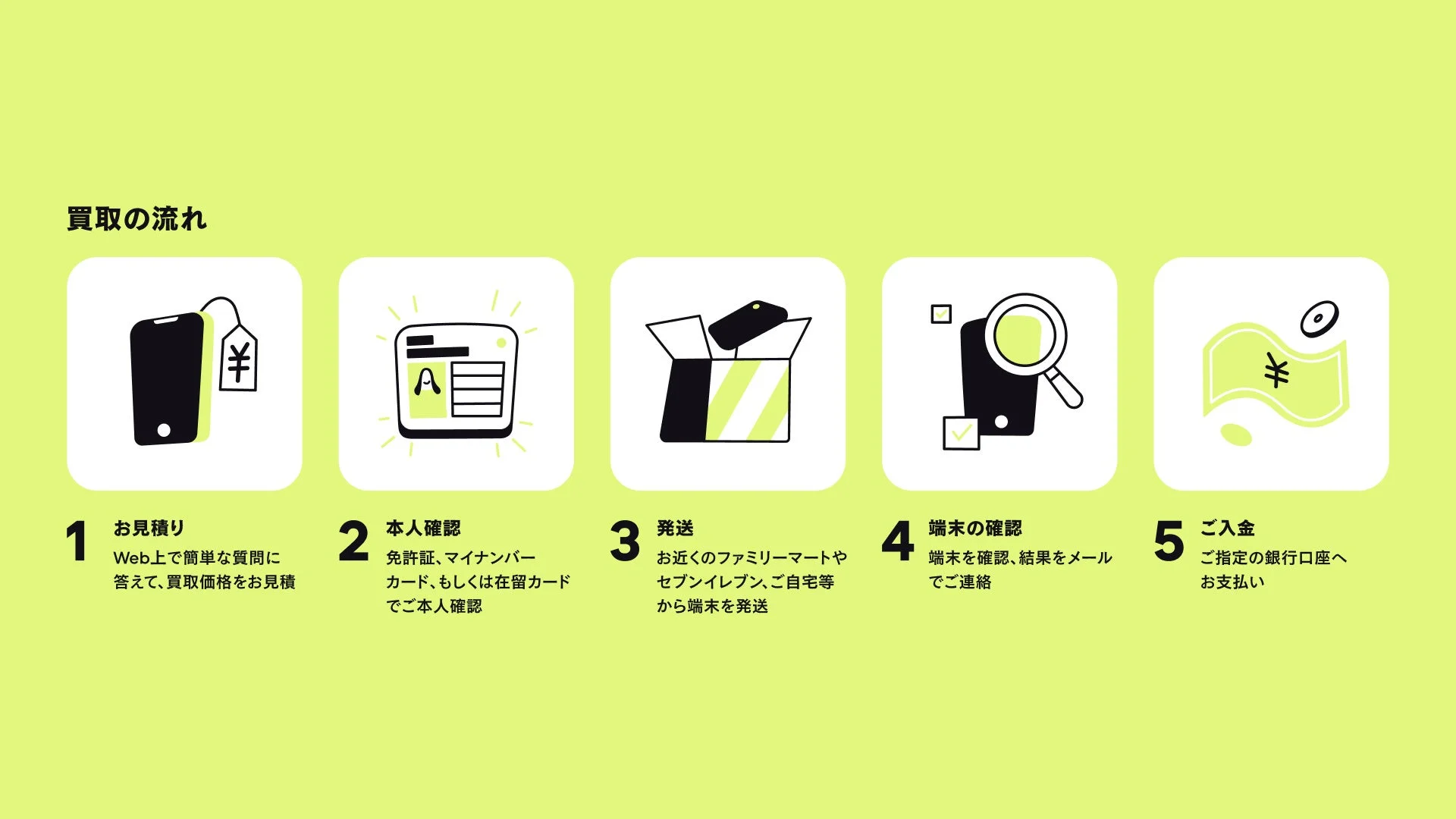 買取の流れ

¥

¥

1 お見積り
Web上で簡単な質問に答えて、買取価格をお見積

2 本人確認
免許証、マイナンバーカード、もしくは在留カードでご本人確認

3 発送
お近くのファミリーマートやセブンイレブン、ご自宅等から端末を発送

4 端末の確認
端末を確認、結果をメールでご連絡

5 ご入金
ご指定の銀行口座へお支払い